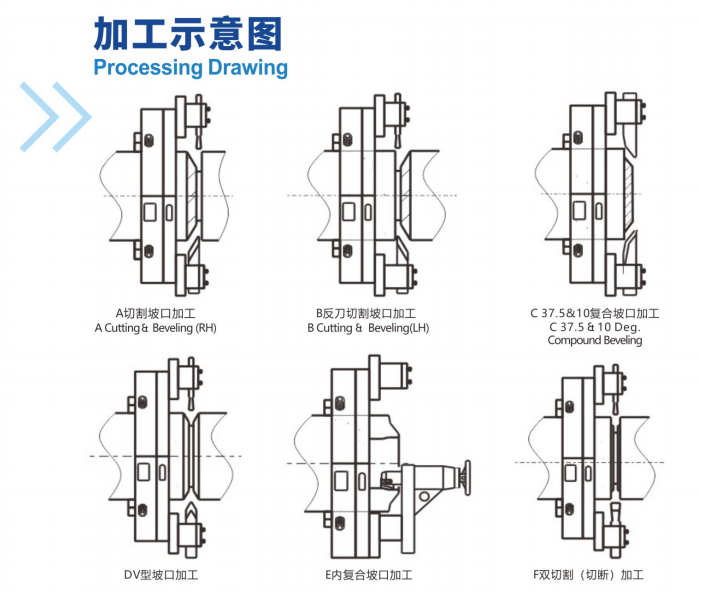 加工示意图
Processing Drawing

A切割坡口加工
A Cutting & Beveling (RH)

B反刀切割坡口加工
B Cutting & Beveling(LH)

C 37.5&10复合坡口加工
C 37.5 & 10 Deg. Compound Beveling

DV型坡口加工

E内复合坡口加工

F双切割（切断）加工